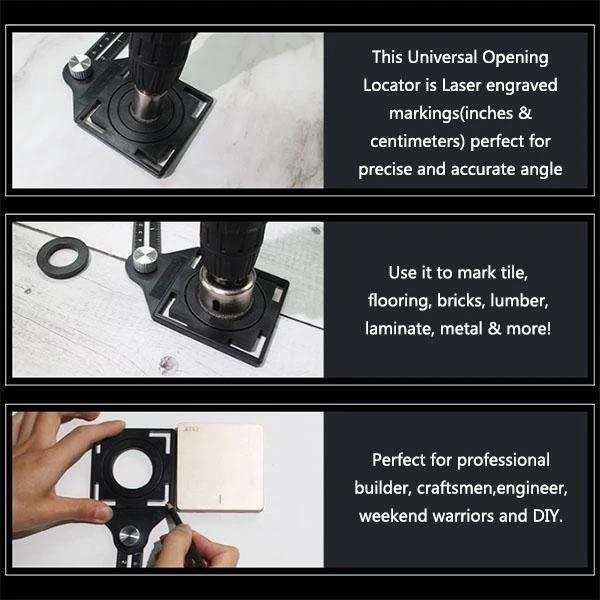 This Universal Opening Locator is Laser engraved markings(inches & centimeters) perfect for precise and accurate angle

Use it to mark tile, flooring, bricks, lumber, laminate, metal & more!

Perfect for professional builder, craftsmen,engineer, weekend warriors and DIY.