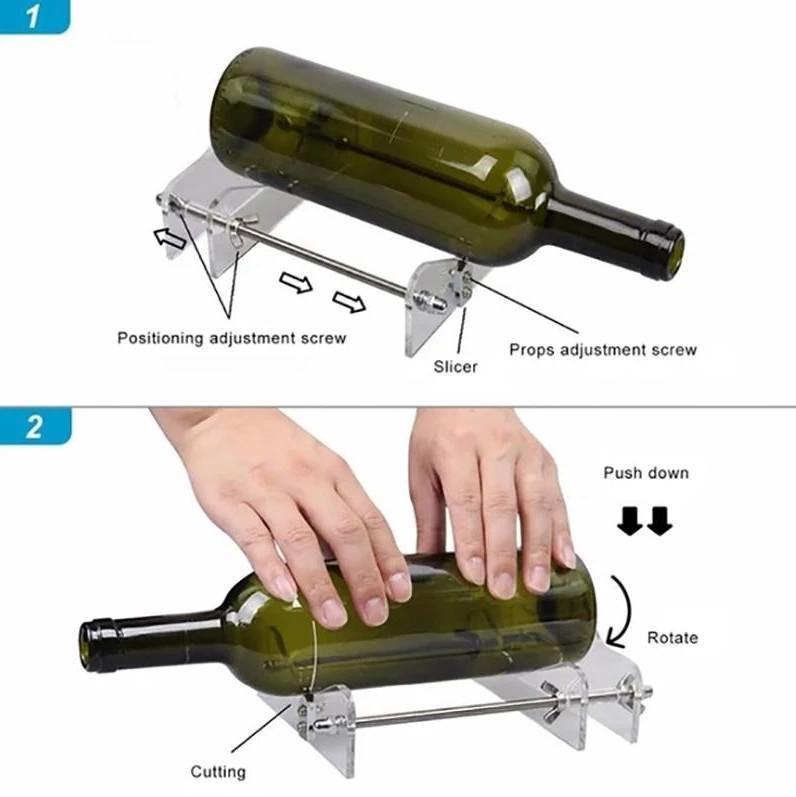 1

Positioning adjustment screw

Slicer

Props adjustment screw

2

Push down

Rotate

Cutting